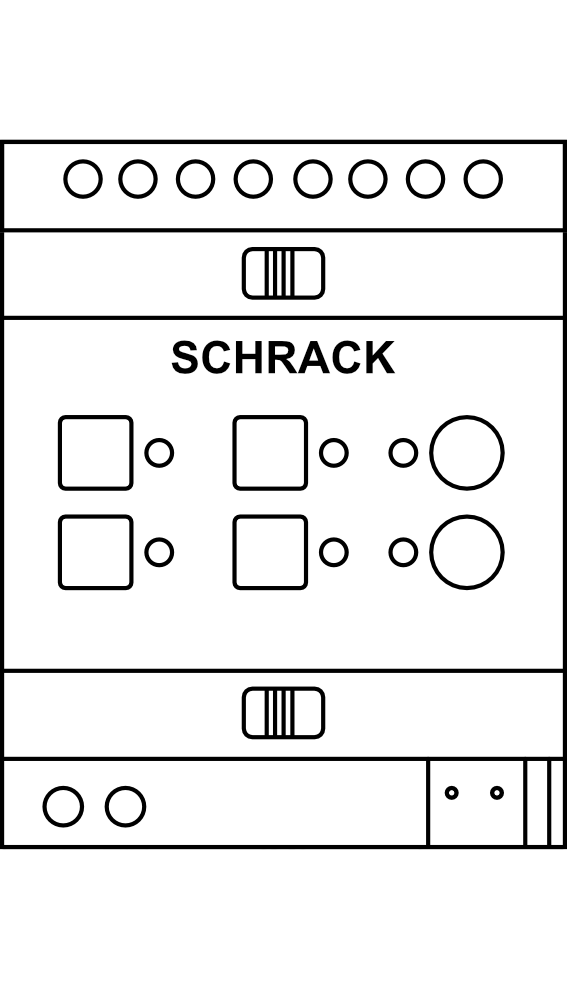 SCHRACK